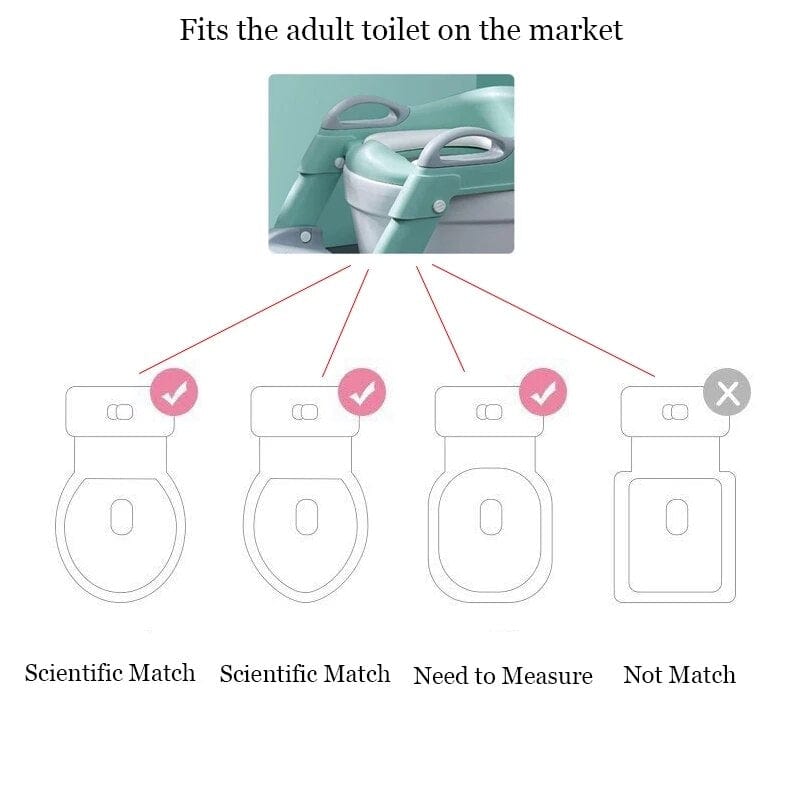 Fits the adult toilet on the market

Scientific Match
Scientific Match
Need to Measure
Not Match